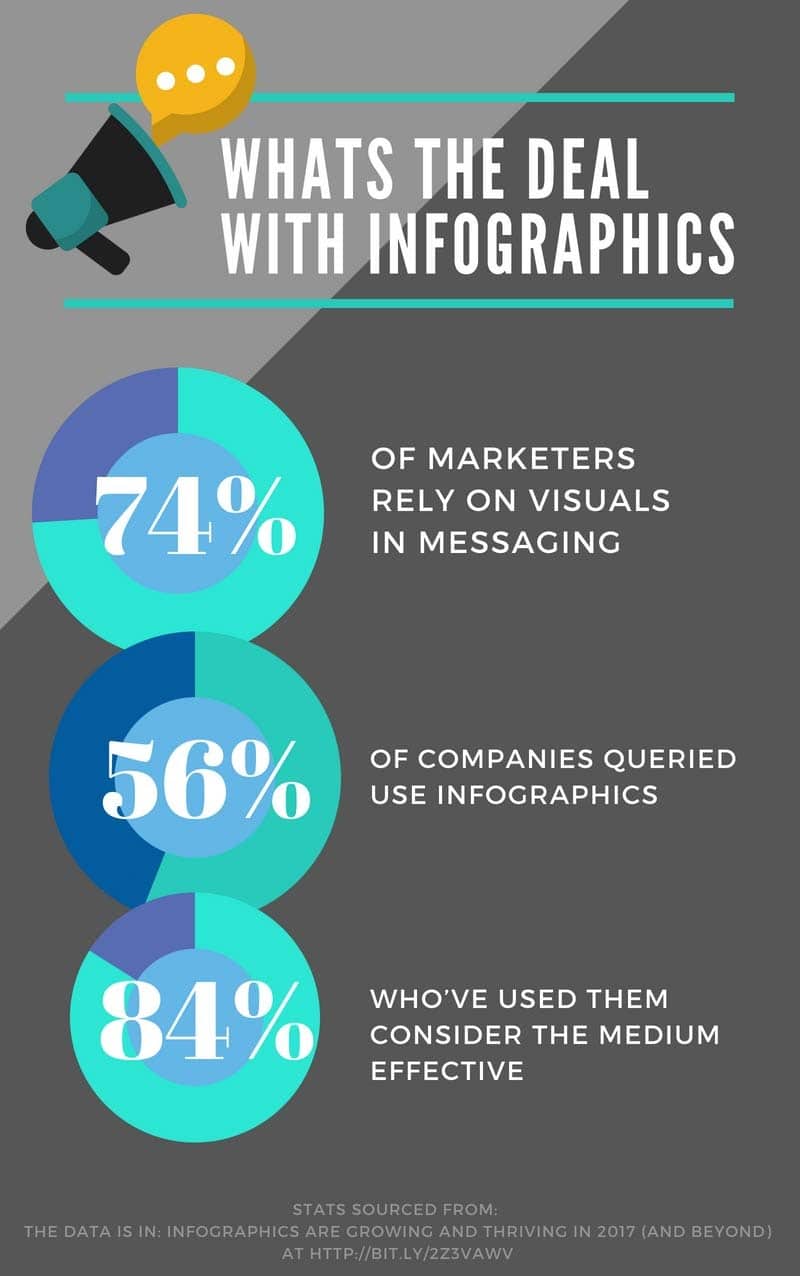 WHATS THE DEAL WITH INFOGRAPHICS

74%

OF MARKETERS RELY ON VISUALS IN MESSAGING

56%

OF COMPANIES QUERIED USE INFOGRAPHICS

84%

WHO'VE USED THEM CONSIDER THE MEDIUM EFFECTIVE

STATS SOURCED FROM:
THE DATA IS IN: INFOGRAPHICS ARE GROWING AND THRIVING IN 2017 (AND BEYOND) AT HTTP://BIT.LY/2Z3VAWV